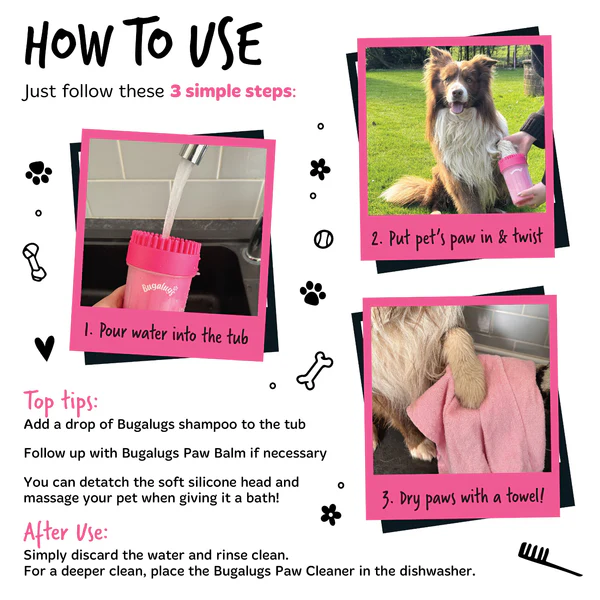 HOW TO USE

Just follow these 3 simple steps:

Bugalugs

1. Pour water into the tub

2. Put pet's paw in & twist

3. Dry paws with a towel!

Top tips:

Add a drop of Bugalugs shampoo to the tub

Follow up with Bugalugs Paw Balm if necessary

You can detatch the soft silicone head and massage your pet when giving it a bath!

After Use:

Simply discard the water and rinse clean.
For a deeper clean, place the Bugalugs Paw Cleaner in the dishwasher.