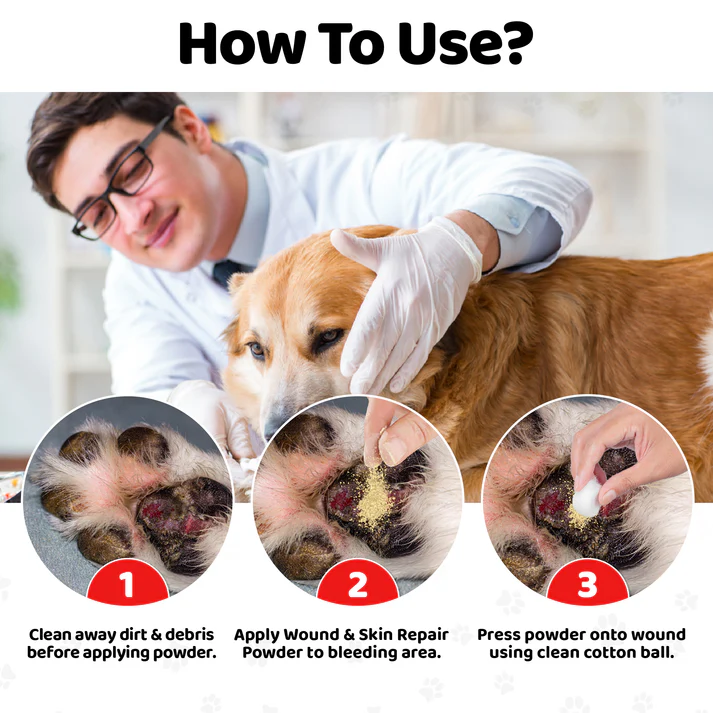 How To Use?

1

Clean away dirt & debris before applying powder.

2

Apply Wound & Skin Repair Powder to bleeding area.

3

Press powder onto wound using clean cotton ball.